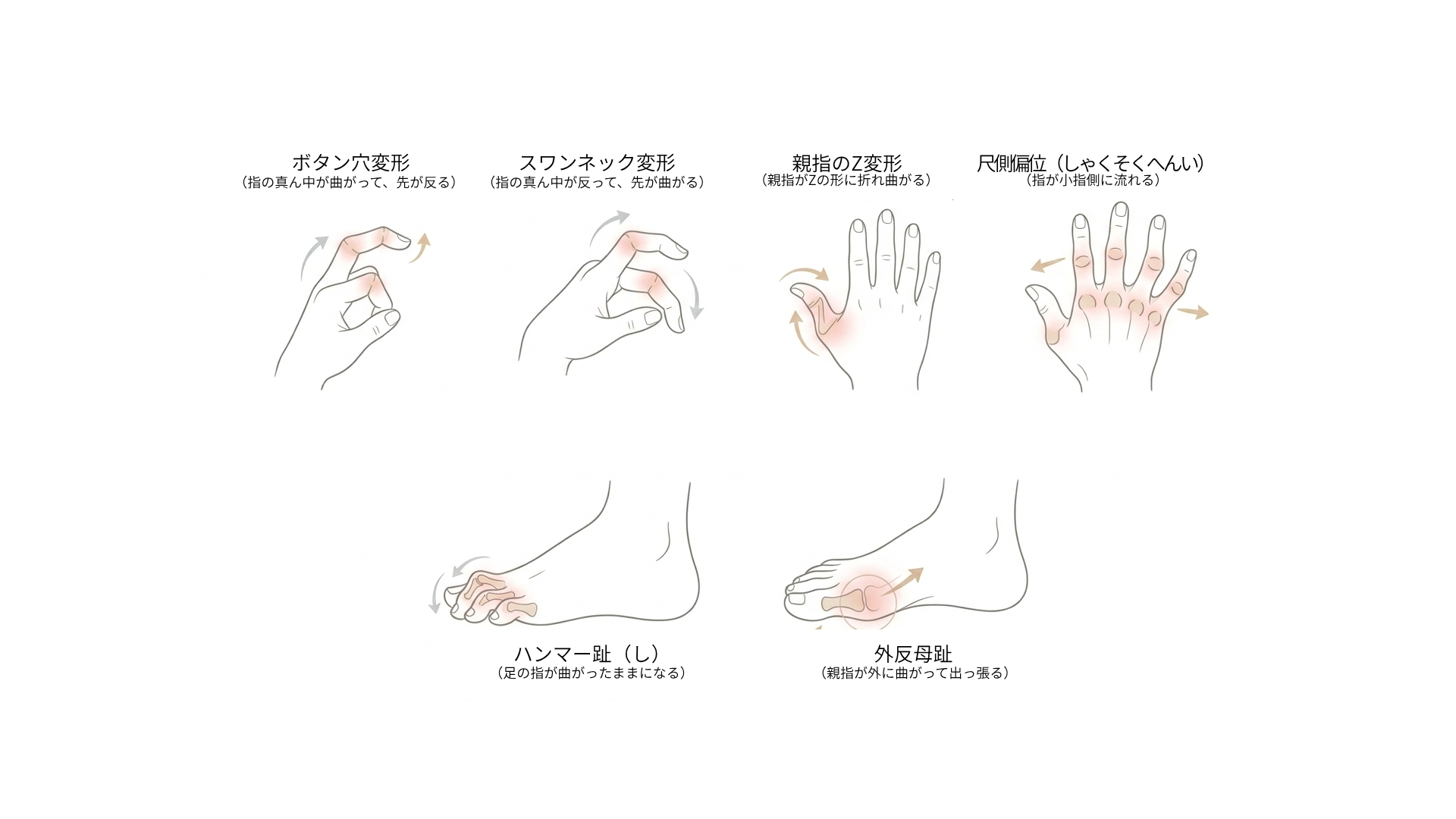 ボタン穴変形
（指の真ん中が曲がって、先が反る）

スワンネック変形
（指の真ん中が反って、先が曲がる）

親指のZ変形
（親指がZの形に折れ曲がる）

尺側偏位（しゃくそくへんい）
（指が小指側に流れる）

ハンマー趾（し）
（足の指が曲がったままになる）

外反母趾
（親指が外に曲がって出っ張る）